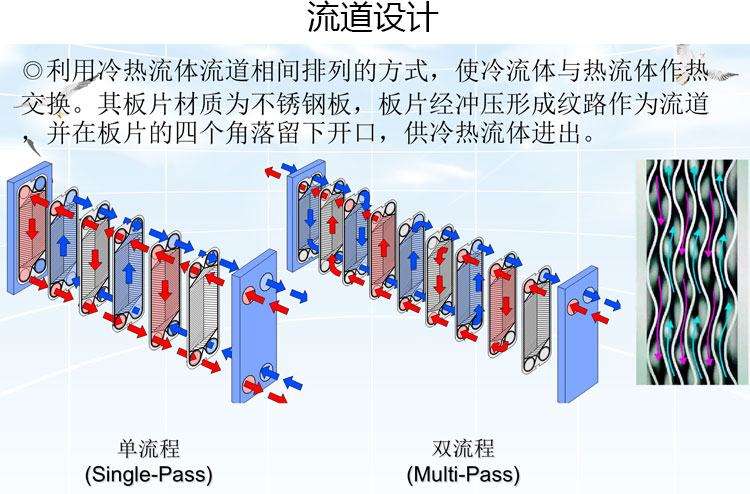 流道设计

◎利用冷热流体流道相间排列的方式，使冷流体与热流体作热交换。其板片材质为不锈钢板，板片经冲压形成纹路作为流道，并在板片的四个角落留下开口，供冷热流体进出。

单流程
(Single-Pass)

双流程
(Multi-Pass)